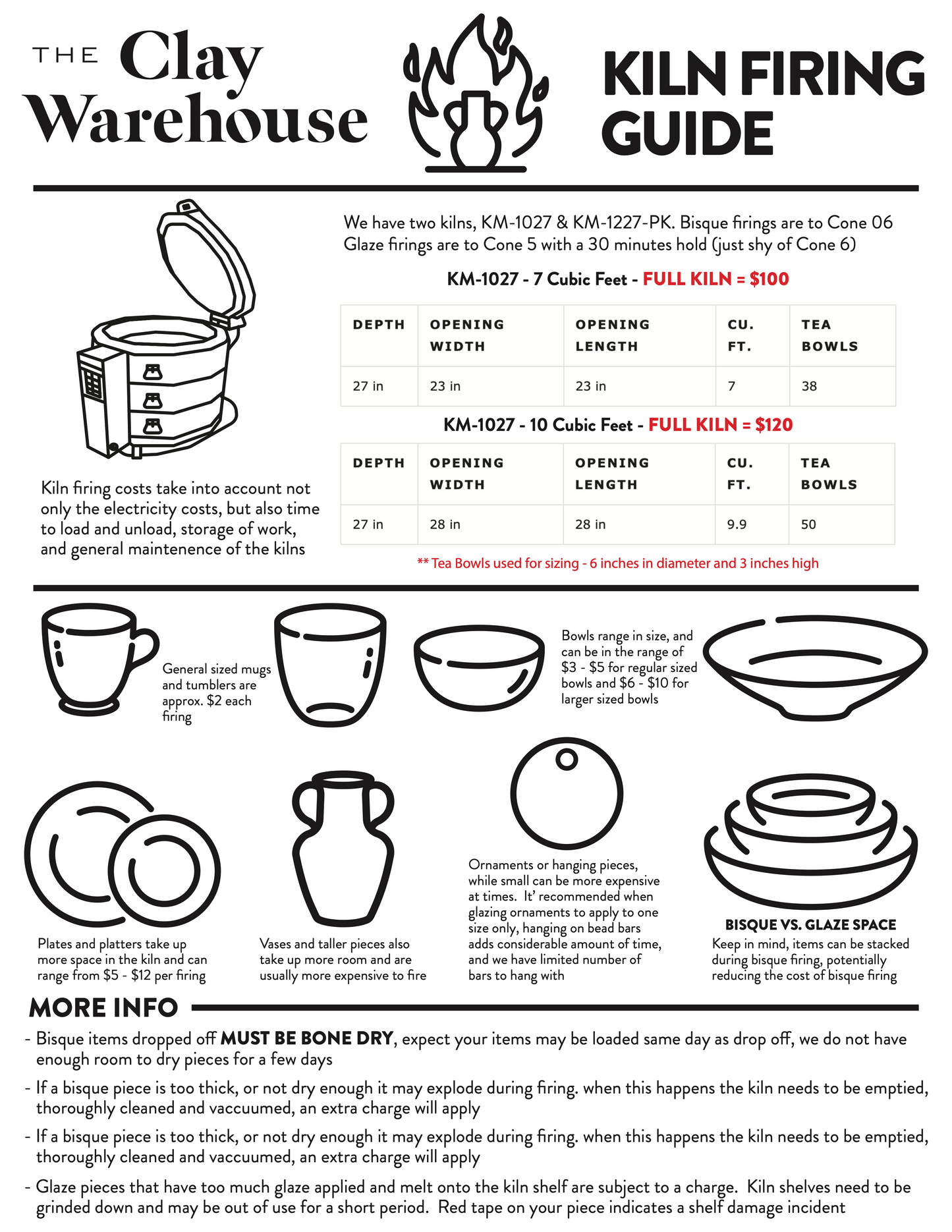 THE Clay Warehouse

KILN FIRING GUIDE

We have two kilns, KM-1027 & KM-1227-PK. Bisque firings are to Cone 06 Glaze firings are to Cone 5 with a 30 minutes hold (just shy of Cone 6)

KM-1027 - 7 Cubic Feet - FULL KILN = $100

| DEPTH | OPENING WIDTH | OPENING LENGTH | CU. FT. | TEA BOWLS |
|---|---|---|---|---|
| 27 in | 23 in | 23 in | 7 | 38 |

KM-1027 - 10 Cubic Feet - FULL KILN = $120

| DEPTH | OPENING WIDTH | OPENING LENGTH | CU. FT. | TEA BOWLS |
|---|---|---|---|---|
| 27 in | 28 in | 28 in | 9.9 | 50 |

** Tea Bowls used for sizing - 6 inches in diameter and 3 inches high

Kiln firing costs take into account not only the electricity costs, but also time to load and unload, storage of work, and general maintenence of the kilns

General sized mugs and tumblers are approx. $2 each firing

Bowls range in size, and can be in the range of $3 - $5 for regular sized bowls and $6 - $10 for larger sized bowls

Plates and platters take up more space in the kiln and can range from $5 - $12 per firing

Vases and taller pieces also take up more room and are usually more expensive to fire

Ornaments or hanging pieces, while small can be more expensive at times. It' recommended when glazing ornaments to apply to one size only, hanging on bead bars adds considerable amount of time, and we have limited number of bars to hang with

BISQUE VS. GLAZE SPACE
Keep in mind, items can be stacked during bisque firing, potentially reducing the cost of bisque firing

MORE INFO

- Bisque items dropped off MUST BE BONE DRY, expect your items may be loaded same day as drop off, we do not have enough room to dry pieces for a few days

- If a bisque piece is too thick, or not dry enough it may explode during firing. when this happens the kiln needs to be emptied, thoroughly cleaned and vaccuumed, an extra charge will apply

- If a bisque piece is too thick, or not dry enough it may explode during firing. when this happens the kiln needs to be emptied, thoroughly cleaned and vaccuumed, an extra charge will apply

- Glaze pieces that have too much glaze applied and melt onto the kiln shelf are subject to a charge. Kiln shelves need to be grinded down and may be out of use for a short period. Red tape on your piece indicates a shelf damage incident