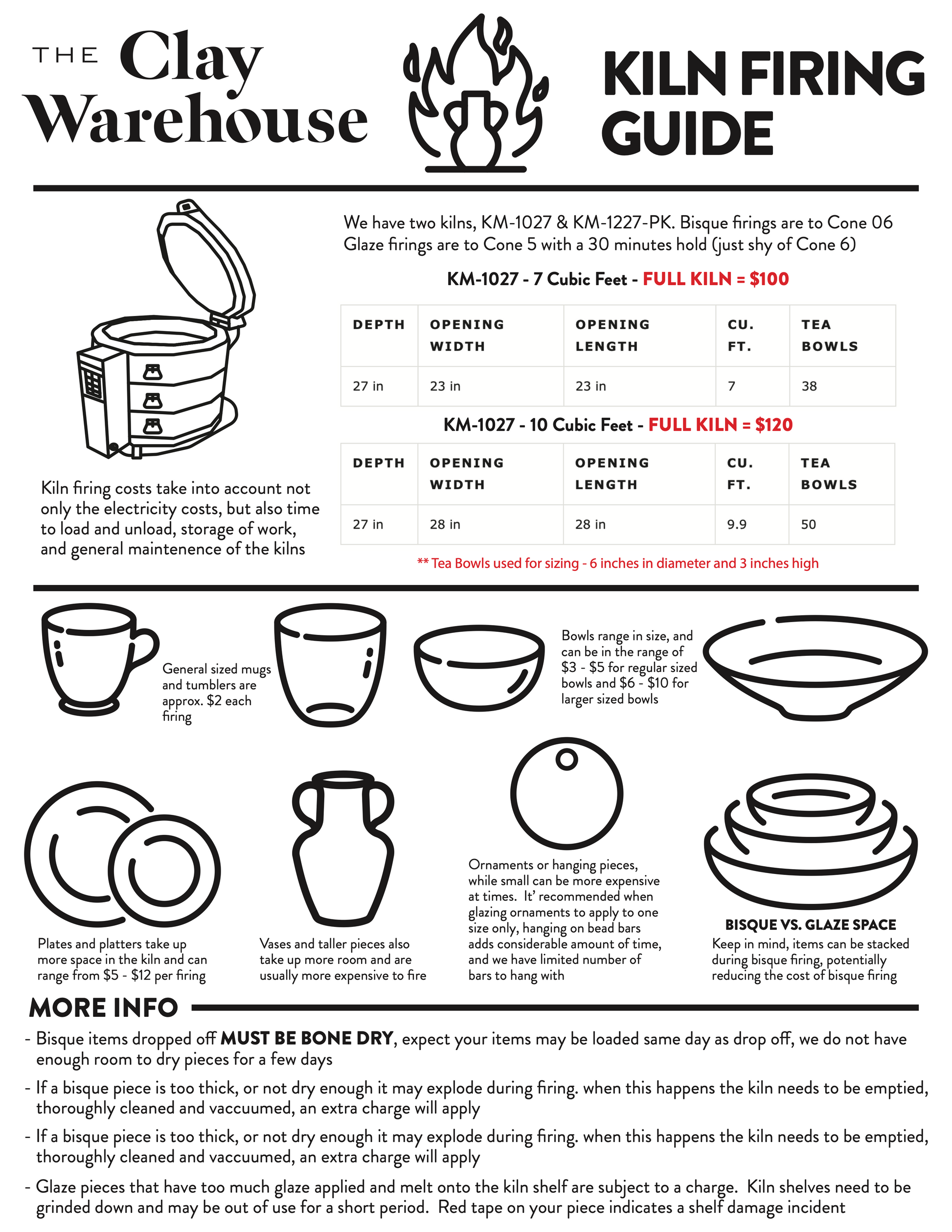 THE Clay Warehouse

KILN FIRING GUIDE

We have two kilns, KM-1027 & KM-1227-PK. Bisque firings are to Cone 06 Glaze firings are to Cone 5 with a 30 minutes hold (just shy of Cone 6)

KM-1027 - 7 Cubic Feet - FULL KILN = $100

| DEPTH | OPENING WIDTH | OPENING LENGTH | CU. FT. | TEA BOWLS |
|---|---|---|---|---|
| 27 in | 23 in | 23 in | 7 | 38 |

KM-1027 - 10 Cubic Feet - FULL KILN = $120

| DEPTH | OPENING WIDTH | OPENING LENGTH | CU. FT. | TEA BOWLS |
|---|---|---|---|---|
| 27 in | 28 in | 28 in | 9.9 | 50 |

** Tea Bowls used for sizing - 6 inches in diameter and 3 inches high

Kiln firing costs take into account not only the electricity costs, but also time to load and unload, storage of work, and general maintenence of the kilns

General sized mugs and tumblers are approx. $2 each firing

Bowls range in size, and can be in the range of $3 - $5 for regular sized bowls and $6 - $10 for larger sized bowls

Plates and platters take up more space in the kiln and can range from $5 - $12 per firing

Vases and taller pieces also take up more room and are usually more expensive to fire

Ornaments or hanging pieces, while small can be more expensive at times. It' recommended when glazing ornaments to apply to one size only, hanging on bead bars adds considerable amount of time, and we have limited number of bars to hang with

BISQUE VS. GLAZE SPACE
Keep in mind, items can be stacked during bisque firing, potentially reducing the cost of bisque firing

MORE INFO

- Bisque items dropped off MUST BE BONE DRY, expect your items may be loaded same day as drop off, we do not have enough room to dry pieces for a few days

- If a bisque piece is too thick, or not dry enough it may explode during firing. when this happens the kiln needs to be emptied, thoroughly cleaned and vaccuumed, an extra charge will apply

- If a bisque piece is too thick, or not dry enough it may explode during firing. when this happens the kiln needs to be emptied, thoroughly cleaned and vaccuumed, an extra charge will apply

- Glaze pieces that have too much glaze applied and melt onto the kiln shelf are subject to a charge. Kiln shelves need to be grinded down and may be out of use for a short period. Red tape on your piece indicates a shelf damage incident